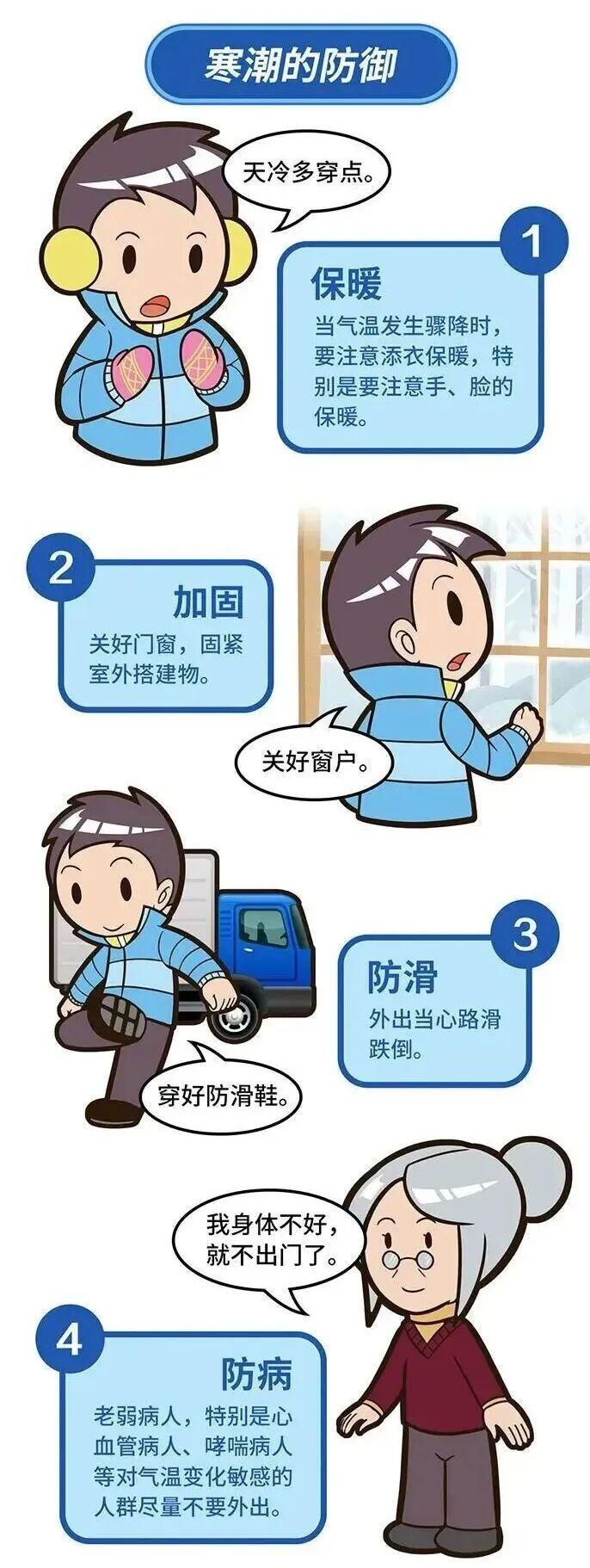 寒潮的防御

天冷多穿点。

1

保暖

当气温发生骤降时，要注意添衣保暖，特别是要注意手、脸的保暖。

2

加固

关好门窗，固紧室外搭建物。

关好窗户。

3

防滑

外出当心路滑跌倒。

穿好防滑鞋。

我身体不好，就不出门了。

4

防病

老弱病人，特别是心血管病人、哮喘病人等对气温变化敏感的人群尽量不要外出。